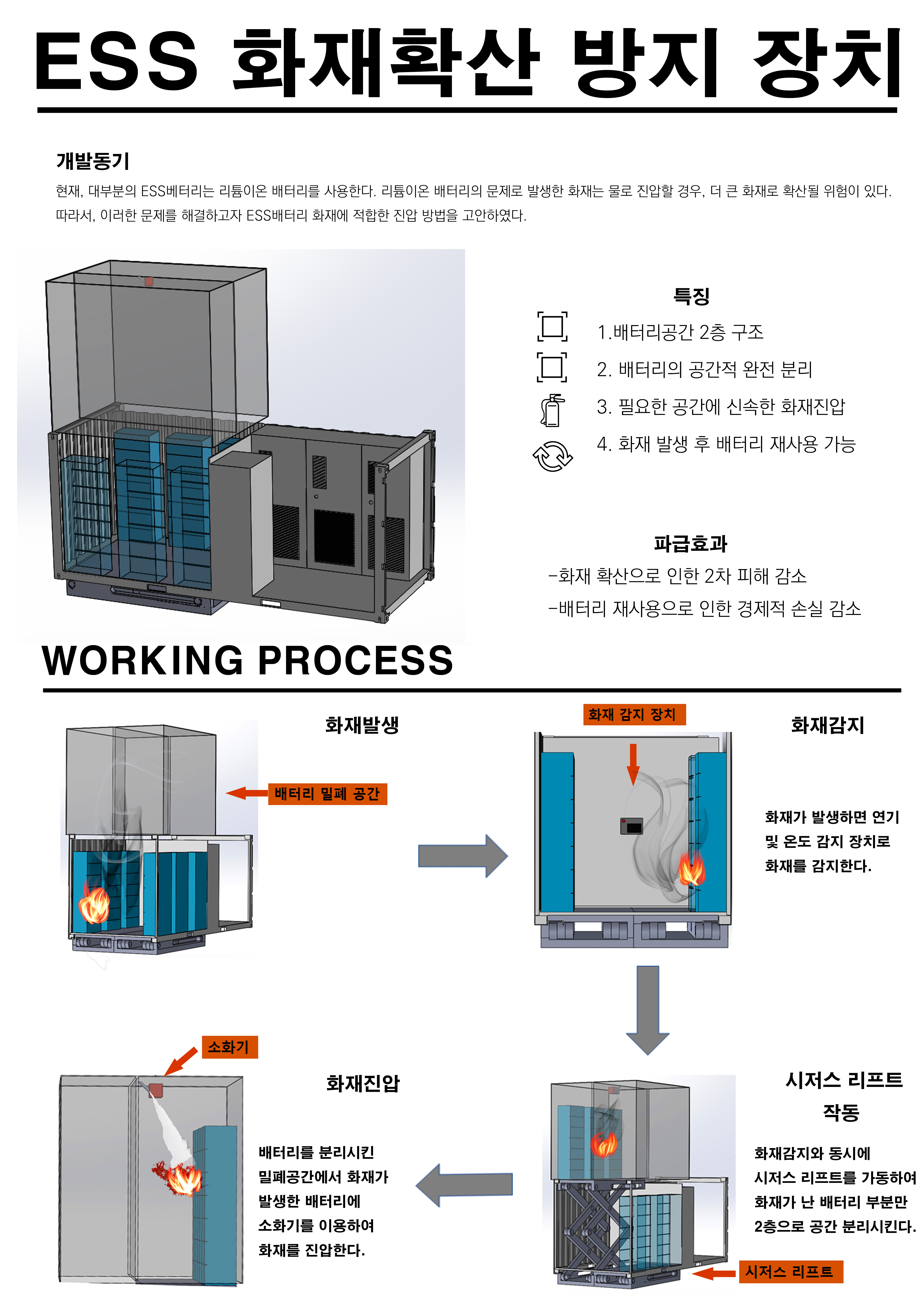 ESS 화재확산 방지 장치

개발동기

현재, 대부분의 ESS베터리는 리튬이온 배터리를 사용한다. 리튬이온 배터리의 문제로 발생한 화재는 물로 진압할 경우, 더 큰 화재로 확산될 위험이 있다. 따라서, 이러한 문제를 해결하고자 ESS배터리 화재에 적합한 진압 방법을 고안하였다.

특징

1.배터리공간 2층 구조

2. 배터리의 공간적 완전 분리

3. 필요한 공간에 신속한 화재진압

4. 화재 발생 후 배터리 재사용 가능

파급효과

-화재 확산으로 인한 2차 피해 감소

-배터리 재사용으로 인한 경제적 손실 감소

WORKING PROCESS

화재발생

배터리 밀폐 공간

화재 감지 장치

화재감지

화재가 발생하면 연기 및 온도 감지 장치로 화재를 감지한다.

소화기

화재진압

배터리를 분리시킨 밀폐공간에서 화재가 발생한 배터리에 소화기를 이용하여 화재를 진압한다.

시저스 리프트 작동

화재감지와 동시에 시저스 리프트를 가동하여 화재가 난 배터리 부분만 2층으로 공간 분리시킨다.

시저스 리프트